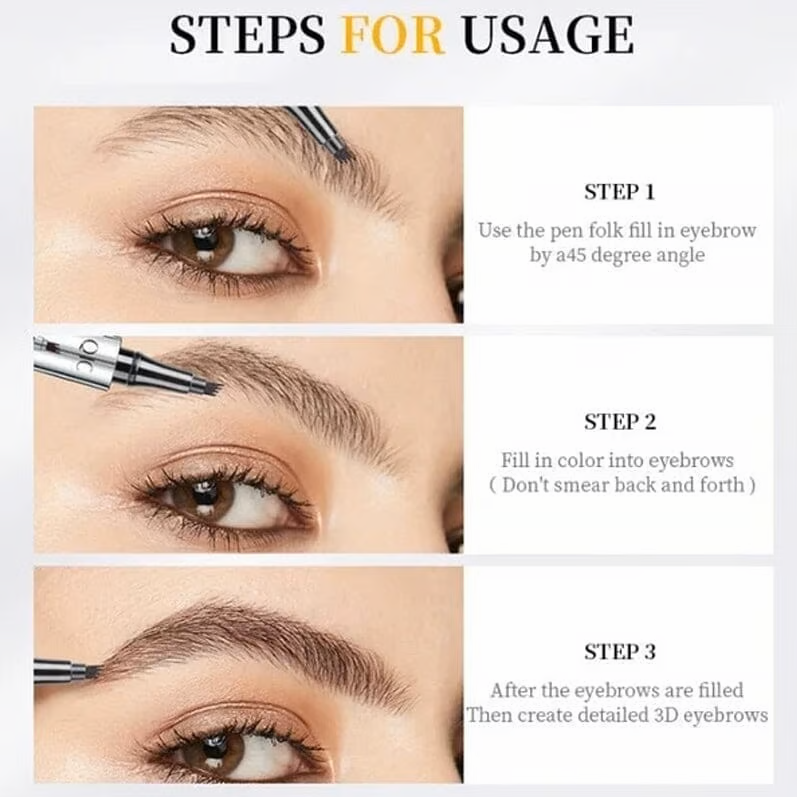 STEPS FOR USAGE

STEP 1

Use the pen folk fill in eyebrow by a45 degree angle

STEP 2

Fill in color into eyebrows ( Don't smear back and forth )

STEP 3

After the eyebrows are filled Then create detailed 3D eyebrows