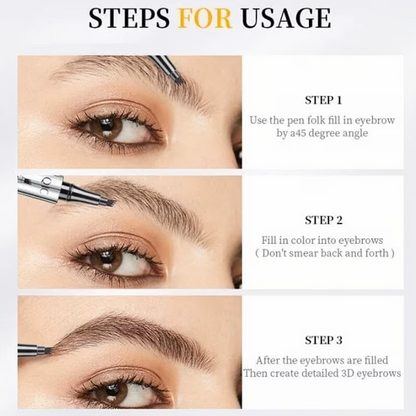 STEPS FOR USAGE

STEP 1

Use the pen folk fill in eyebrow by a45 degree angle

STEP 2

Fill in color into eyebrows ( Don't smear back and forth )

STEP 3

After the eyebrows are filled Then create detailed 3D eyebrows