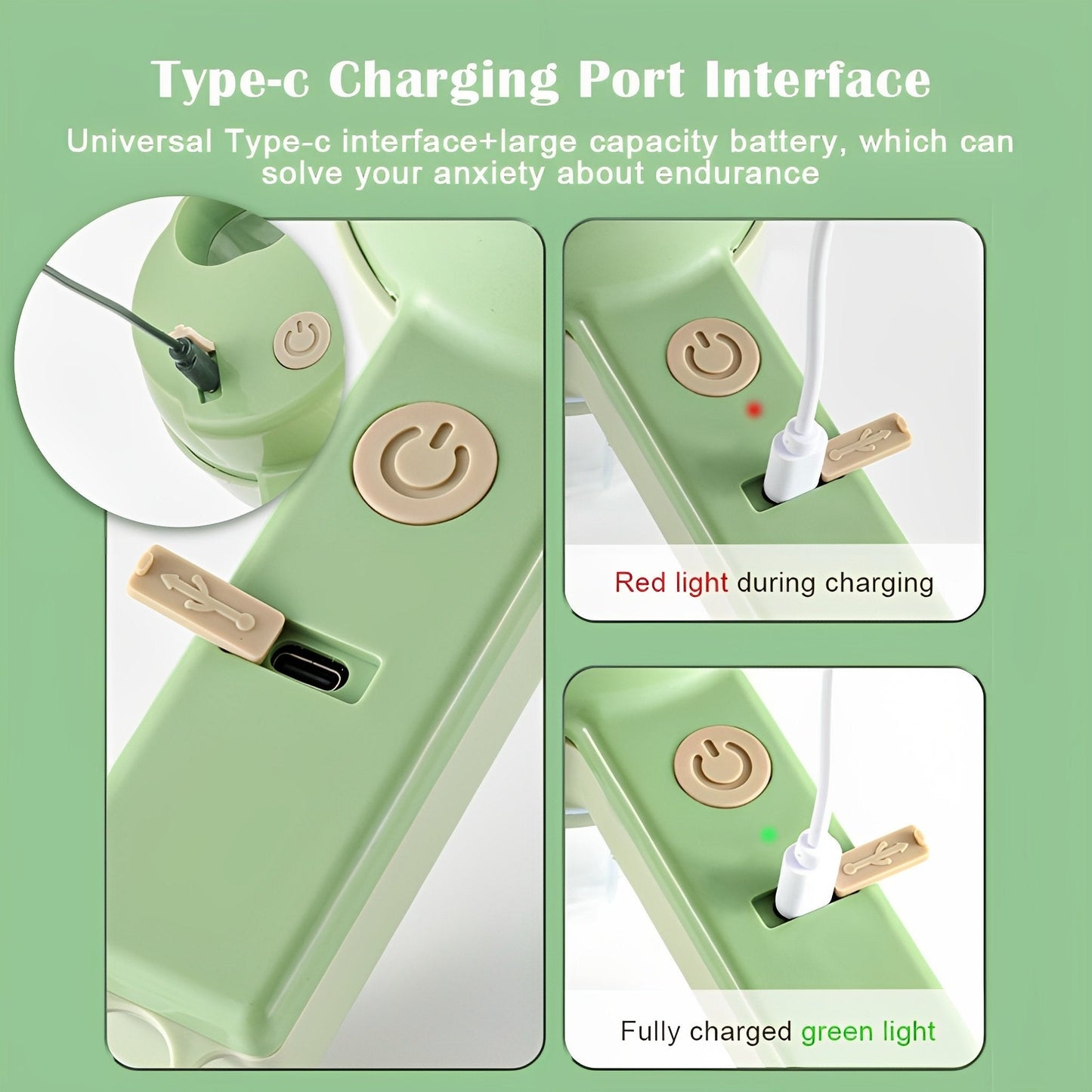 Type-c Charging Port Interface

Universal Type-c interface+large capacity battery, which can solve your anxiety about endurance

Red light during charging

Fully charged green light