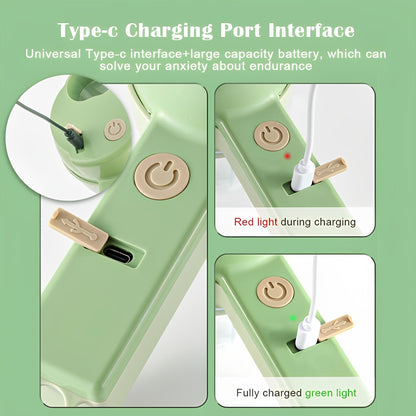 Type-c Charging Port Interface

Universal Type-c interface+large capacity battery, which can solve your anxiety about endurance

Red light during charging

Fully charged green light