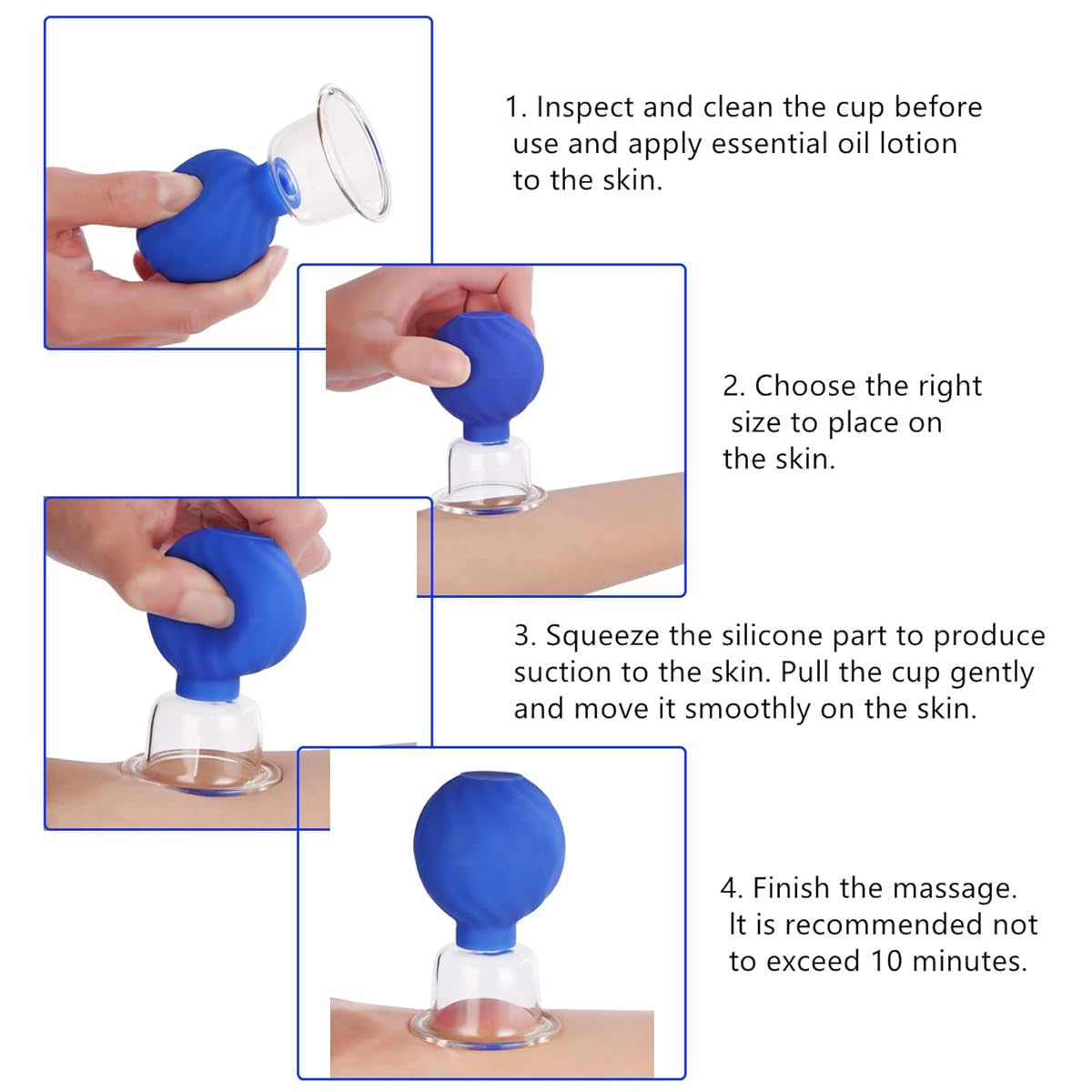 1. Inspect and clean the cup before use and apply essential oil lotion to the skin.

2. Choose the right size to place on the skin.

3. Squeeze the silicone part to produce suction to the skin. Pull the cup gently and move it smoothly on the skin.

4. Finish the massage. It is recommended not to exceed 10 minutes.