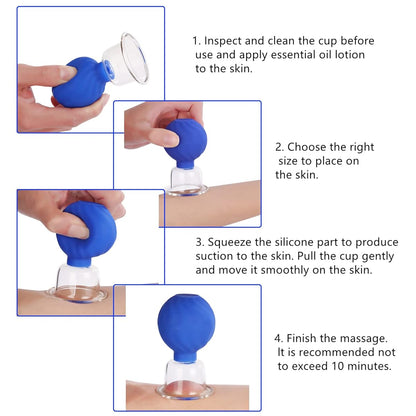 1. Inspect and clean the cup before use and apply essential oil lotion to the skin.

2. Choose the right size to place on the skin.

3. Squeeze the silicone part to produce suction to the skin. Pull the cup gently and move it smoothly on the skin.

4. Finish the massage. It is recommended not to exceed 10 minutes.