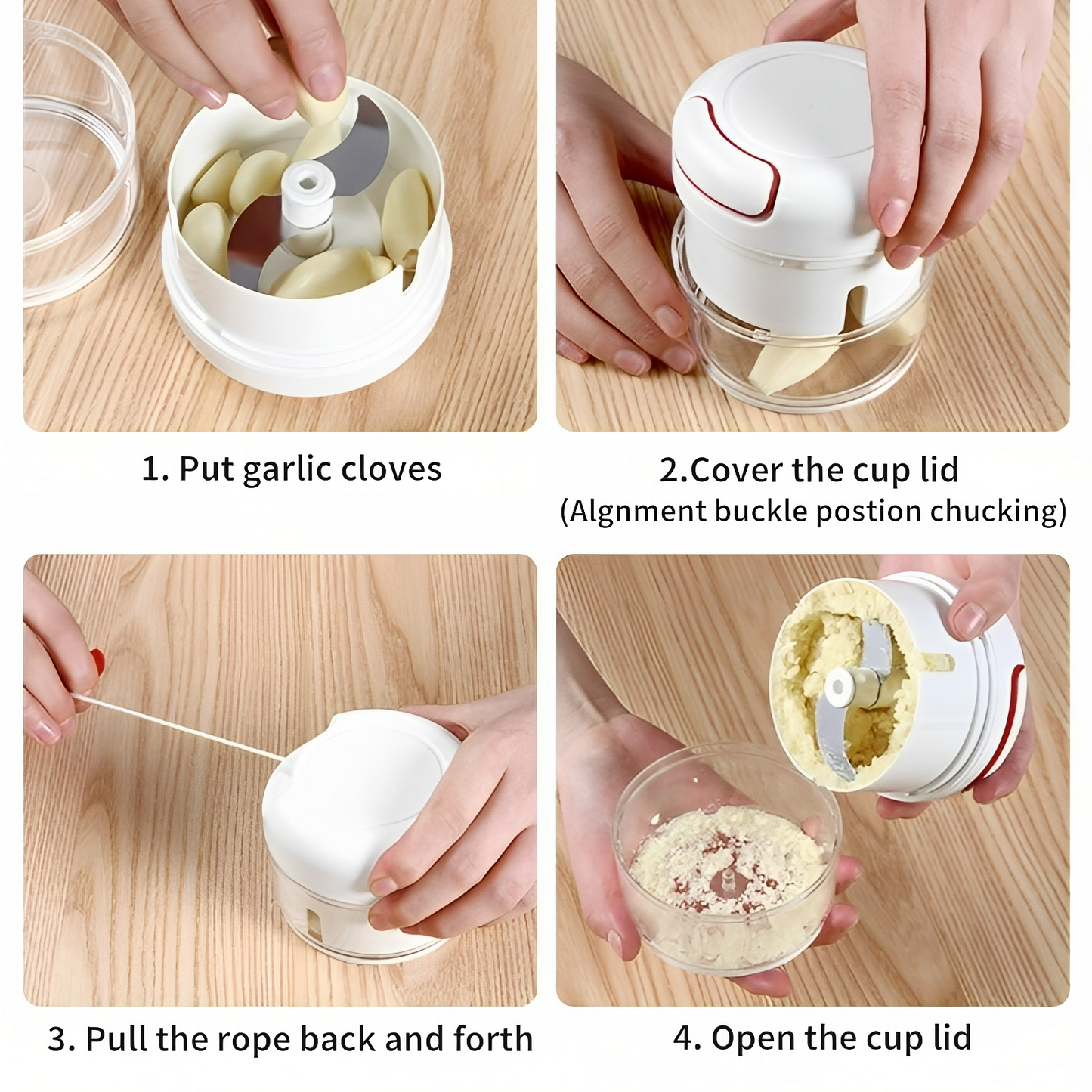 1. Put garlic cloves

2.Cover the cup lid
(Algnment buckle postion chucking)

3. Pull the rope back and forth

4. Open the cup lid